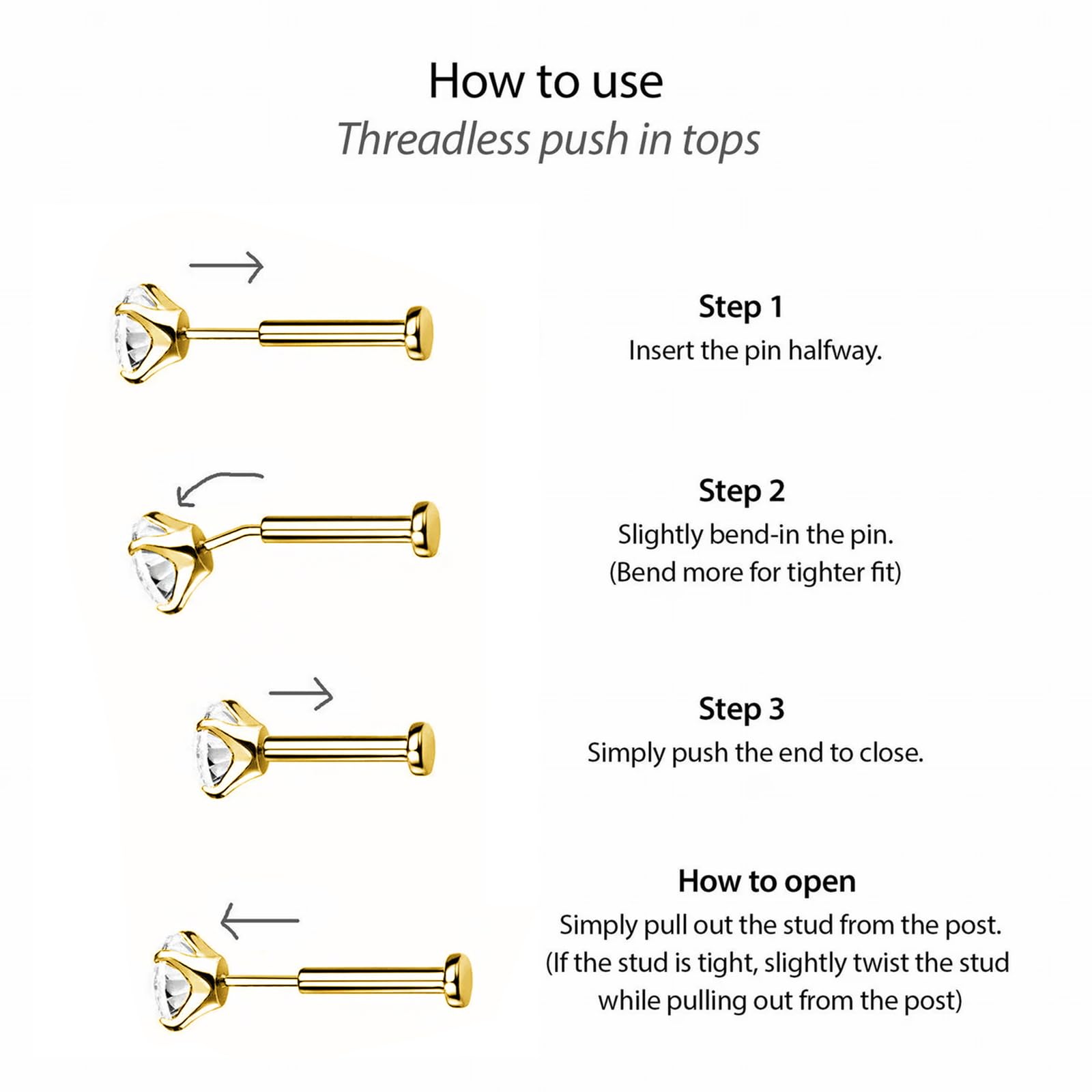 How to use
Threadless push in tops

Step 1
Insert the pin halfway.

Step 2
Slightly bend-in the pin.
(Bend more for tighter fit)

Step 3
Simply push the end to close.

How to open
Simply pull out the stud from the post.
(If the stud is tight, slightly twist the stud while pulling out from the post)